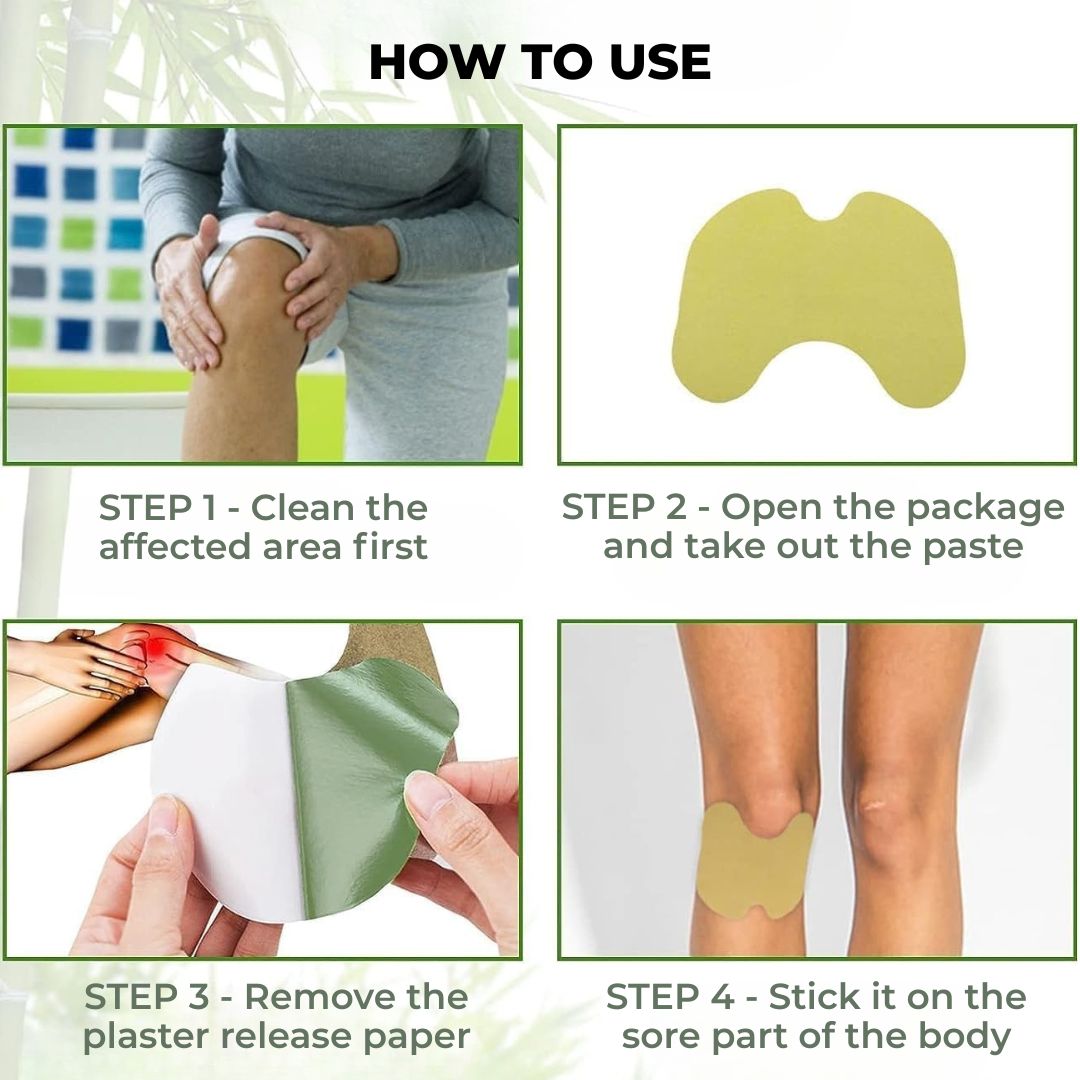 HOW TO USE

STEP 1 - Clean the affected area first

STEP 2 - Open the package and take out the paste

STEP 3 - Remove the plaster release paper

STEP 4 - Stick it on the sore part of the body